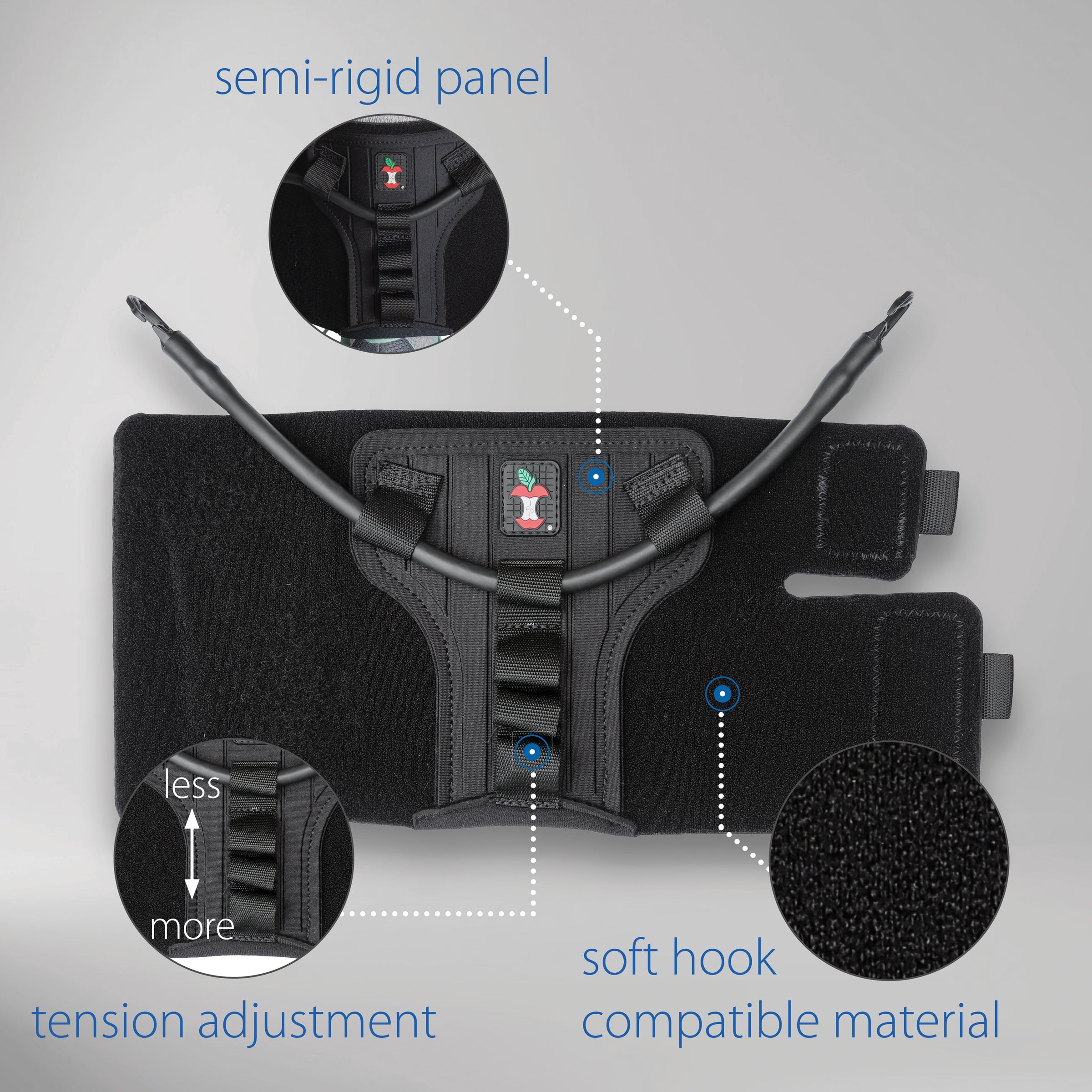 semi-rigid panel

less

more

tension adjustment

soft hook compatible material